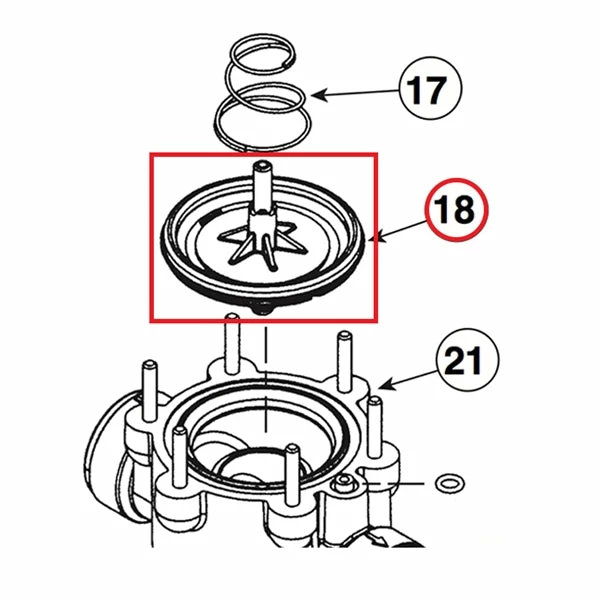 17

18

21